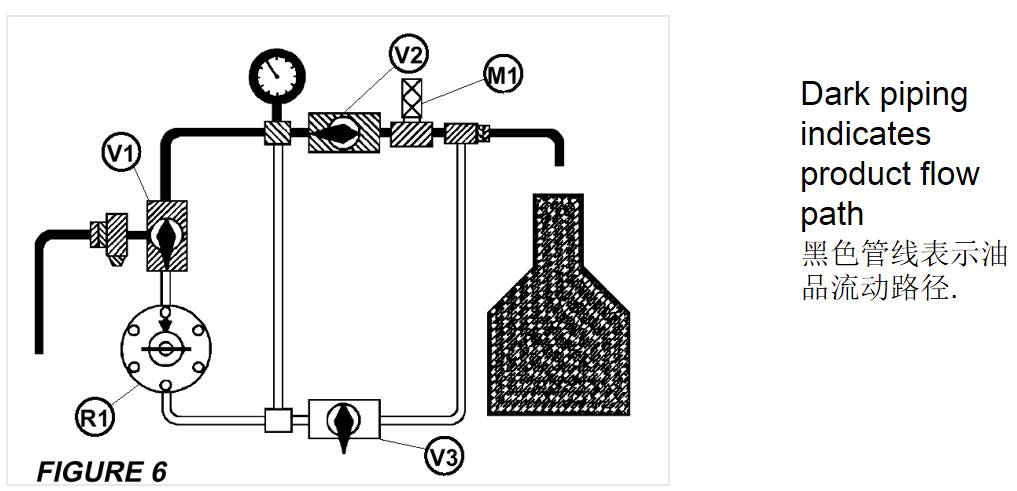 V2
M1
V1
R1
V3
FIGURE 6

Dark piping indicates product flow path
黑色管线表示油品流动路径.