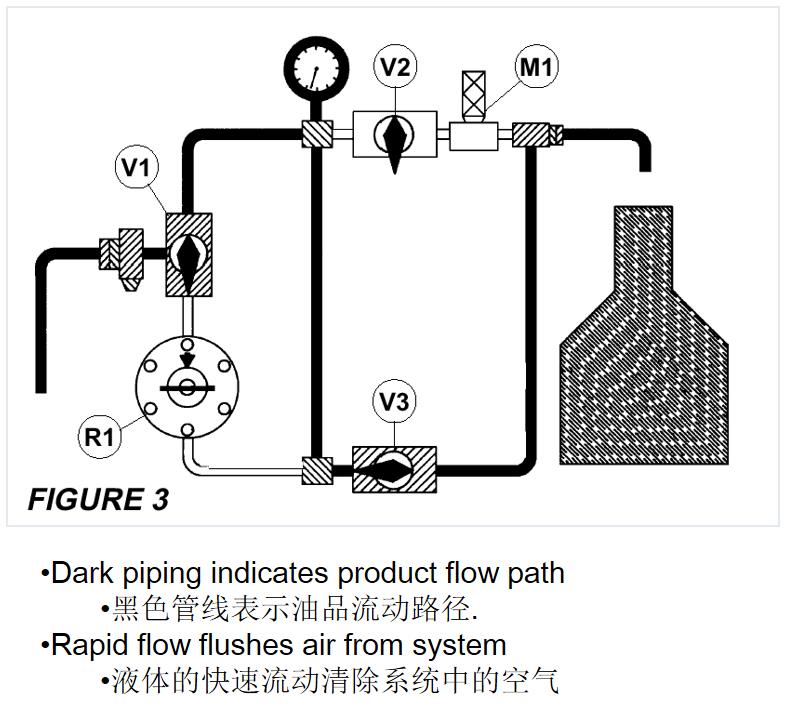 V2

M1

V1

R1

V3

FIGURE 3

•Dark piping indicates product flow path

•黑色管线表示油品流动路径.

•Rapid flow flushes air from system

•液体的快速流动清除系统中的空气