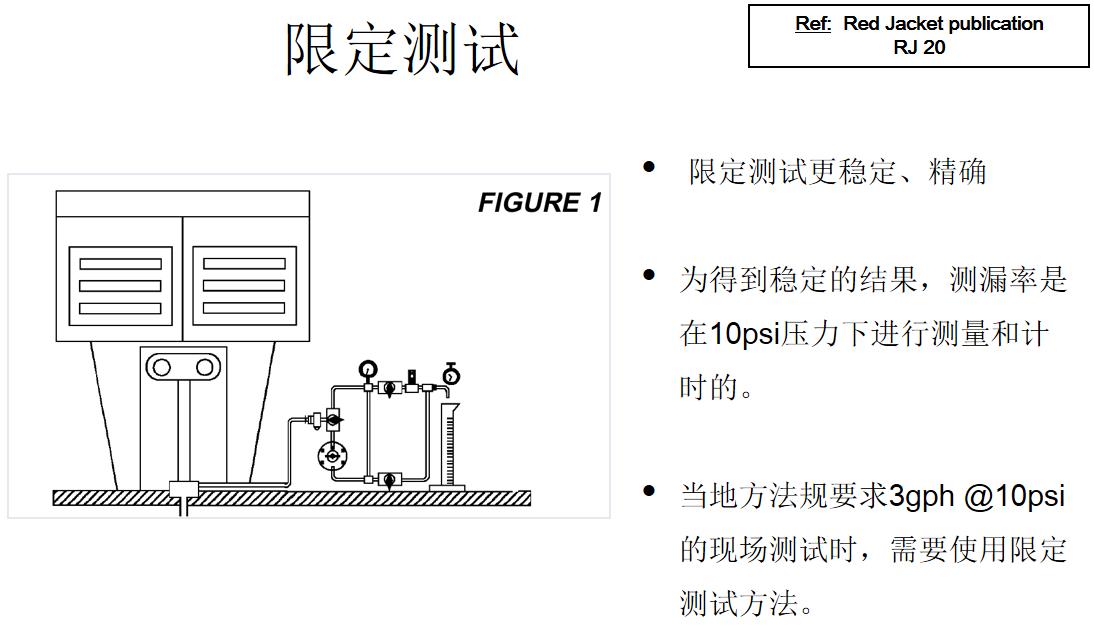 限定测试

Ref: Red Jacket publication
RJ 20

FIGURE 1

• 限定测试更稳定、精确

• 为得到稳定的结果，测漏率是在10psi压力下进行测量和计时的。

• 当地方法规要求3gph @10psi的现场测试时，需要使用限定测试方法。