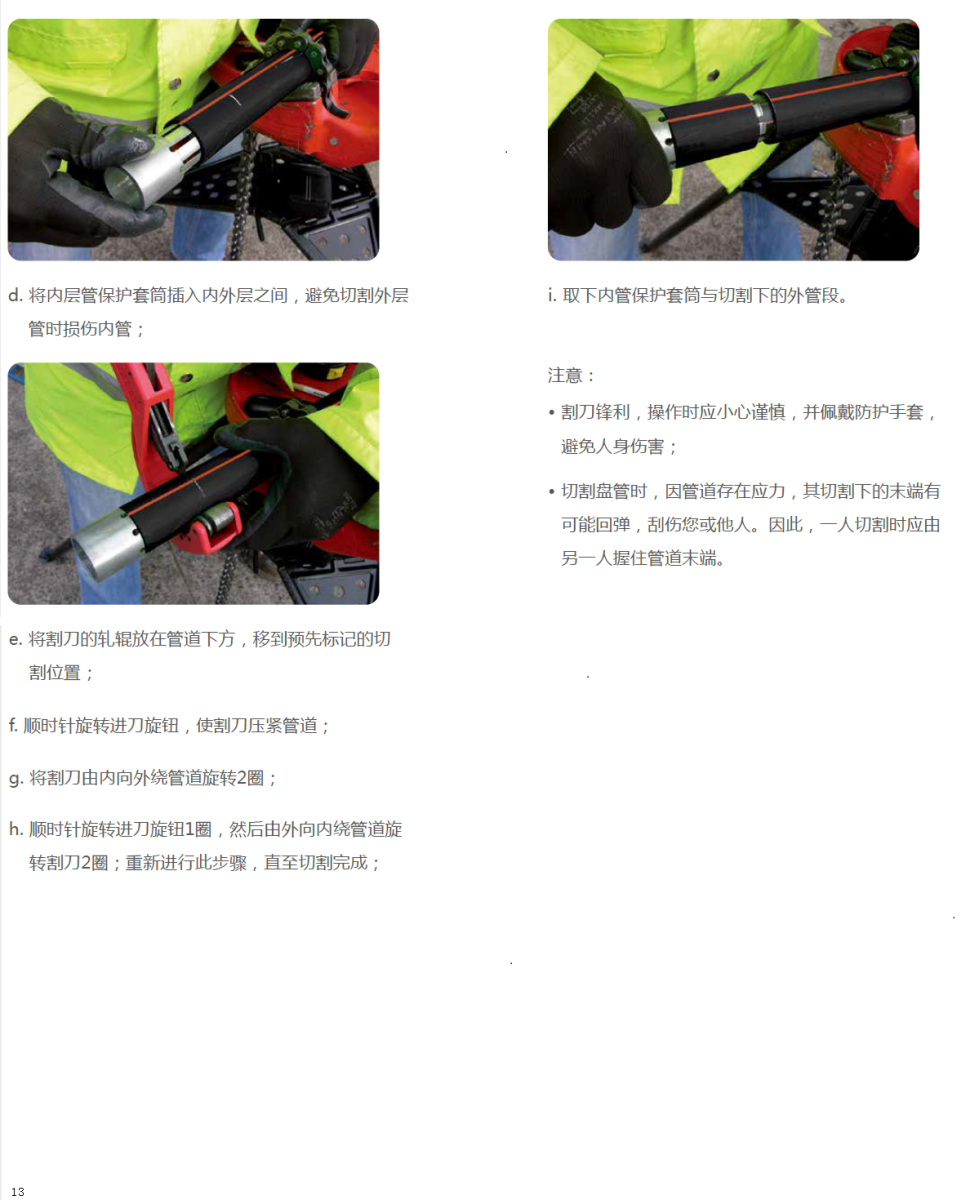 d. 将内层管保护套筒插入内外层之间，避免切割外层管时损伤内管；

e. 将割刀的轧辊放在管道下方，移到预先标记的切割位置；

f. 顺时针旋转进刀旋钮，使割刀压紧管道；

g. 将割刀由内向外绕管道旋转2圈；

h. 顺时针旋转进刀旋钮1圈，然后由外向内绕管道旋转割刀2圈；重新进行此步骤，直至切割完成；

i. 取下内管保护套筒与切割下的外管段。

注意：

• 割刀锋利，操作时应小心谨慎，并佩戴防护手套，避免人身伤害；

• 切割盘管时，因管道存在应力，其切割下的末端有可能回弹，刮伤您或他人。因此，一人切割时应由另一人握住管道末端。

13