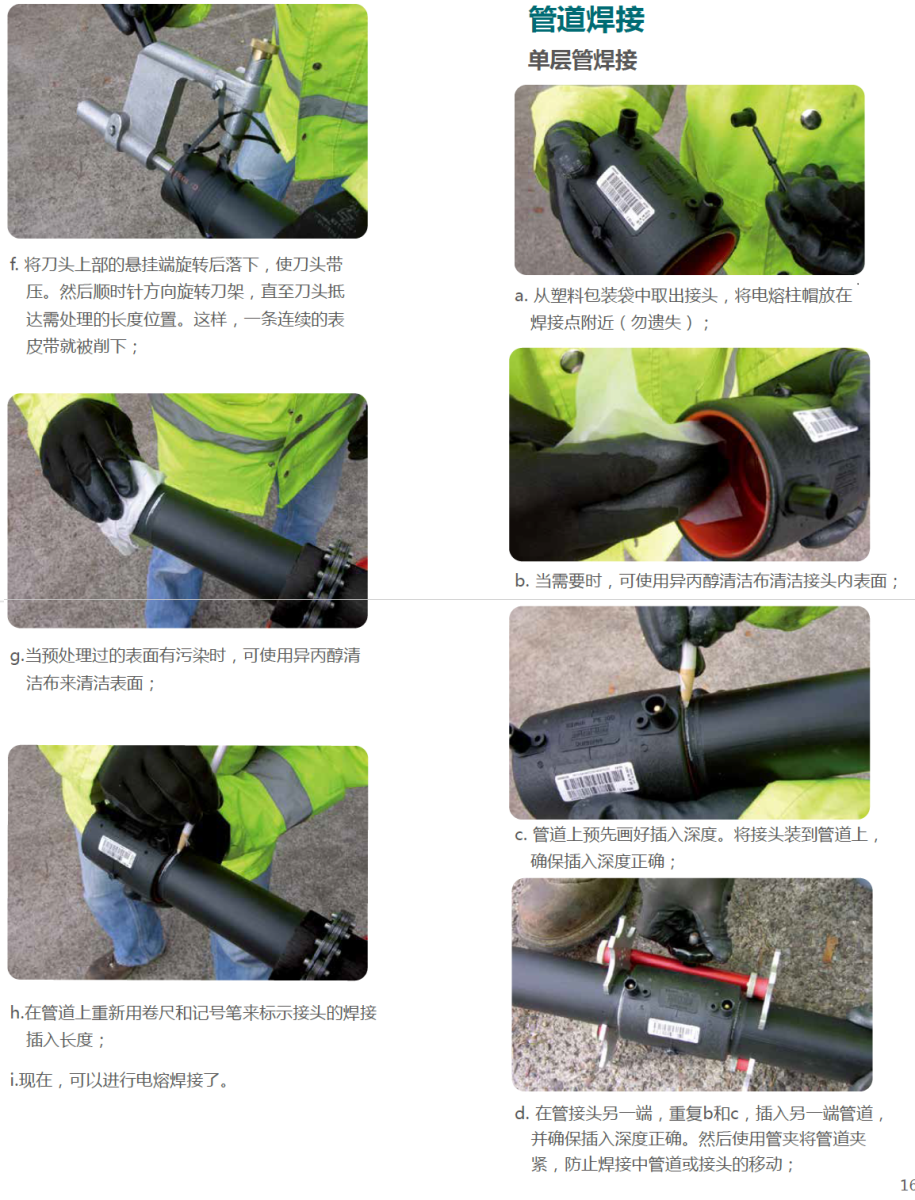 f. 将刀头上部的悬挂端旋转后落下，使刀头带压。然后顺时针方向旋转刀架，直至刀头抵达需处理的长度位置。这样，一条连续的表皮带就被削下；

g.当预处理过的表面有污染时，可使用异丙醇清洁布来清洁表面；

h.在管道上重新用卷尺和记号笔来标示接头的焊接插入长度；

i.现在，可以进行电熔焊接了。

管道焊接

单层管焊接

a. 从塑料包装袋中取出接头，将电熔柱帽放在焊接点附近（勿遗失）；

b. 当需要时，可使用异丙醇清洁布清洁接头内表面；

c. 管道上预先画好插入深度。将接头装到管道上，确保插入深度正确；

d. 在管接头另一端，重复b和c，插入另一端管道，并确保插入深度正确。然后使用管夹将管道夹紧，防止焊接中管道或接头的移动；

16