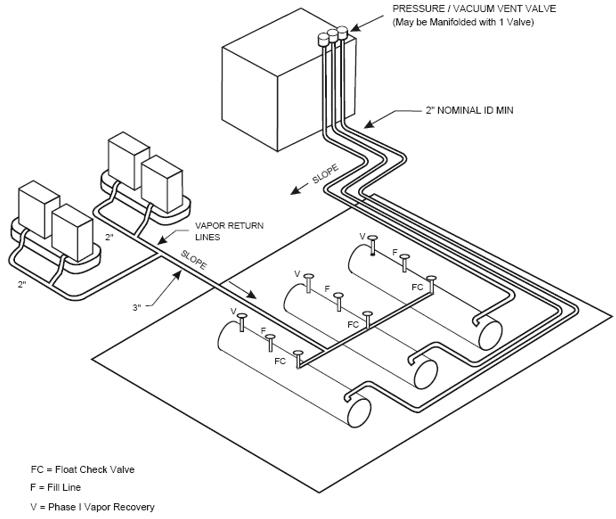 PRESSURE / VACUUM VENT VALVE
(May be Manifolded with 1 Valve)

2" NOMINAL ID MIN

SLOPE

VAPOR RETURN LINES

2"

2"

SLOPE

3"

V

F

FC

V

F

FC

V

F

FC

FC = Float Check Valve

F = Fill Line

V = Phase I Vapor Recovery