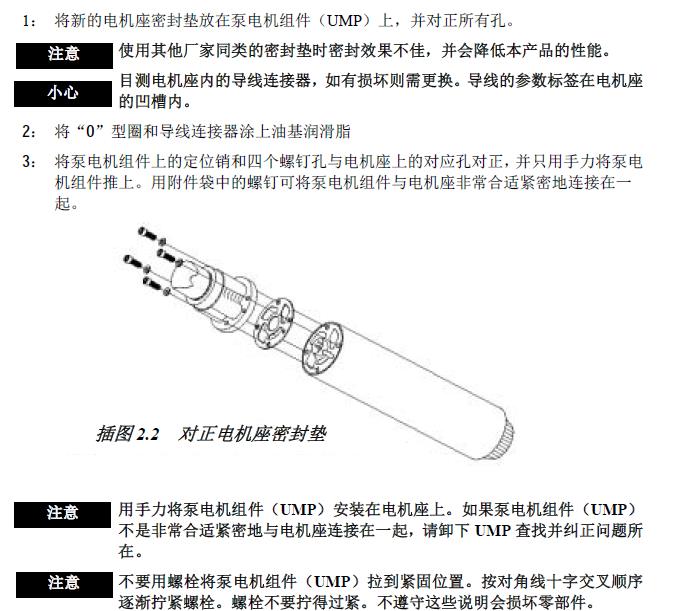 1： 将新的电机座密封垫放在泵电机组件（UMP）上，并对正所有孔。

注意 使用其他厂家同类的密封垫时密封效果不佳，并会降低本产品的性能。

小心 目测电机座内的导线连接器，如有损坏则需更换。导线的参数标签在电机座的凹槽内。

2： 将“0”型圈和导线连接器涂上油基润滑脂

3： 将泵电机组件上的定位销和四个螺钉孔与电机座上的对应孔对正，并只用手力将泵电机组件推上。用附件袋中的螺钉可将泵电机组件与电机座非常合适紧密地连接在一起。

插图 2.2 对正电机座密封垫

注意 用手力将泵电机组件（UMP）安装在电机座上。如果泵电机组件（UMP）不是非常合适紧密地与电机座连接在一起，请卸下 UMP 查找并纠正问题所在。

注意 不要用螺栓将泵电机组件（UMP）拉到紧固位置。按对角线十字交叉顺序逐渐拧紧螺栓。螺栓不要拧得过紧。不遵守这些说明会损坏零部件。