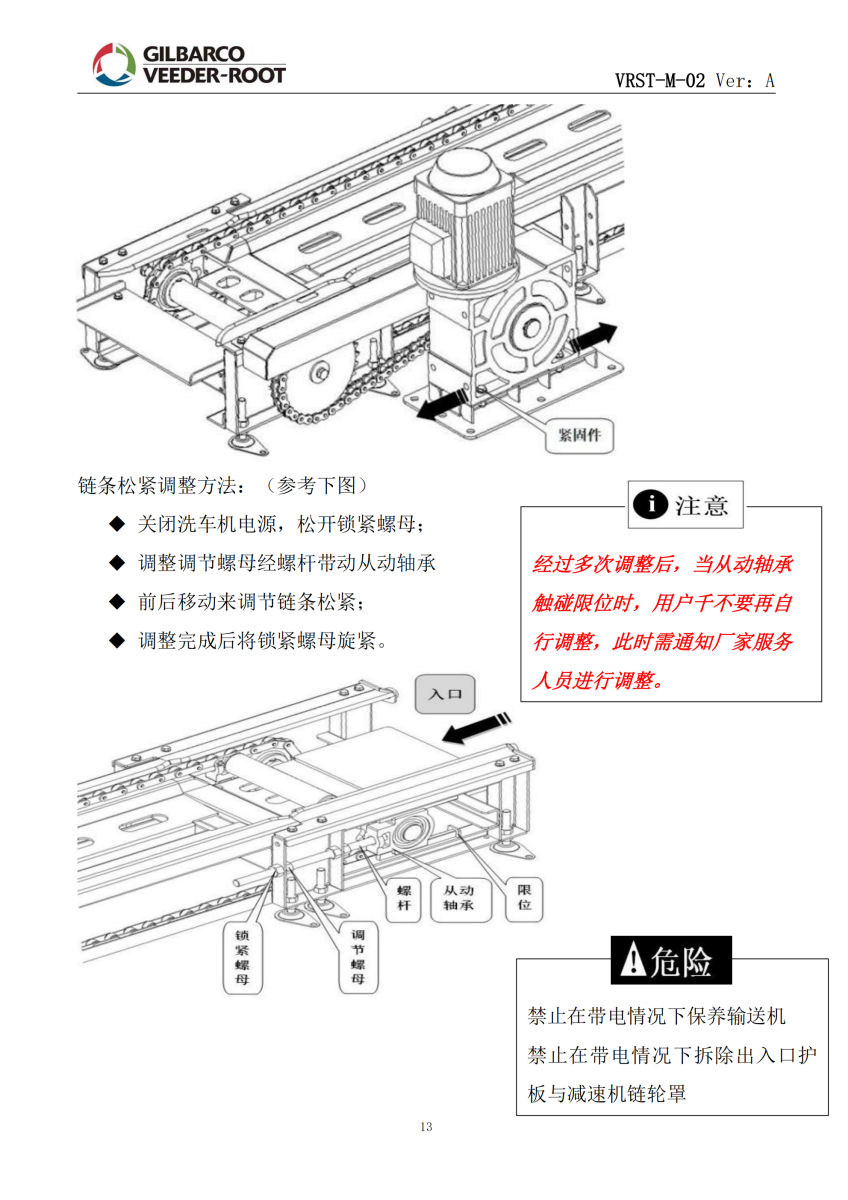 GILBARCO VEEDER-ROOT

VRST-M-02 Ver：A

紧固件

链条松紧调整方法：（参考下图）

◆ 关闭洗车机电源，松开锁紧螺母；

◆ 调整调节螺母经螺杆带动从动轴承

◆ 前后移动来调节链条松紧；

◆ 调整完成后将锁紧螺母旋紧。

注意

经过多次调整后，当从动轴承触碰限位时，用户千不要再自行调整，此时需通知厂家服务人员进行调整。

入口

螺杆

从动轴承

限位

锁紧螺母

调节螺母

危险

禁止在带电情况下保养输送机

禁止在带电情况下拆除出入口护板与减速机链轮罩

13