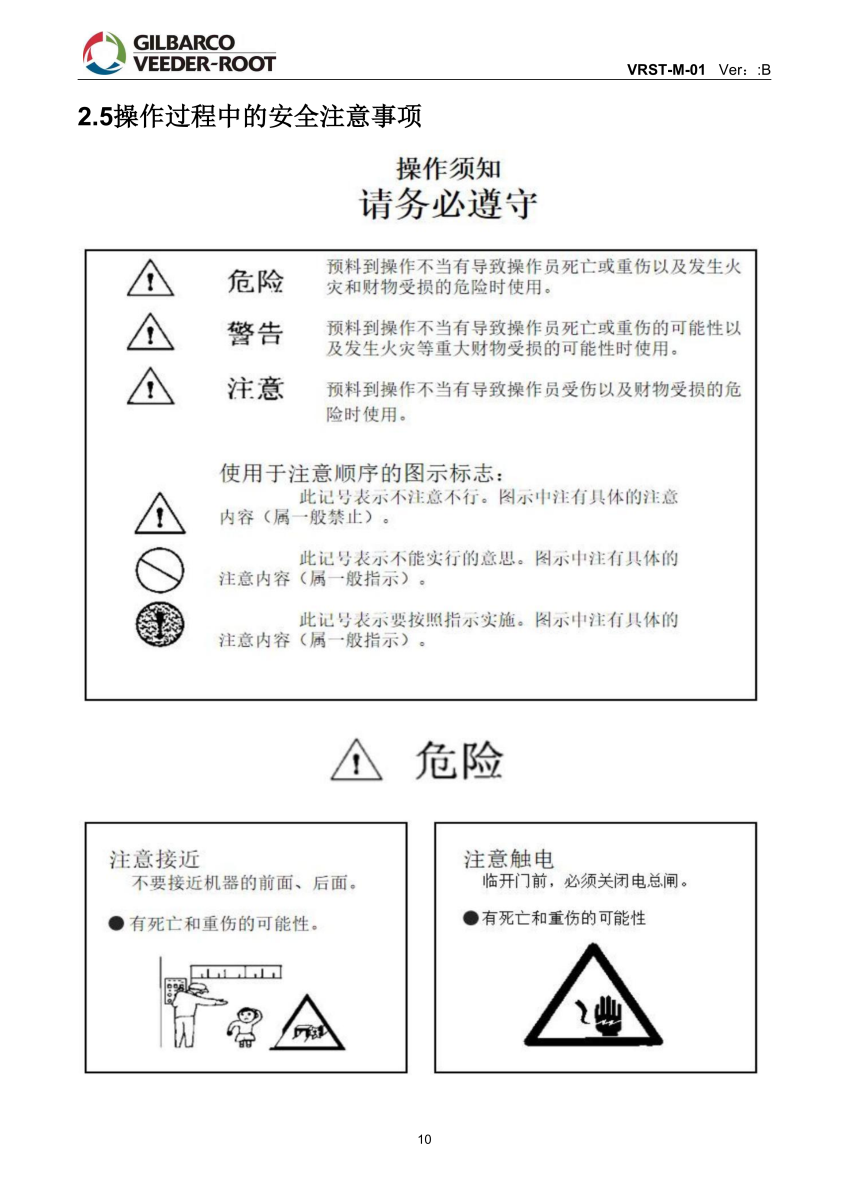 GILBARCO
VEEDER-ROOT

VRST-M-01 Ver：:B

2.5操作过程中的安全注意事项

操作须知
请务必遵守

危险 预料到操作不当有导致操作员死亡或重伤以及发生火灾和财物受损的危险时使用。

警告 预料到操作不当有导致操作员死亡或重伤的可能性以及发生火灾等重大财物受损的可能性时使用。

注意 预料到操作不当有导致操作员受伤以及财物受损的危险时使用。

使用于注意顺序的图示标志：

此记号表示不注意不行。图示中注有具体的注意内容（属一般禁止）。

此记号表示不能实行的意思。图示中注有具体的注意内容（属一般指示）。

此记号表示要按照指示实施。图示中注有具体的注意内容（属一般指示）。

危险

注意接近
不要接近机器的前面、后面。

● 有死亡和重伤的可能性。

注意触电
临开门前，必须关闭电总闸。

●有死亡和重伤的可能性

10