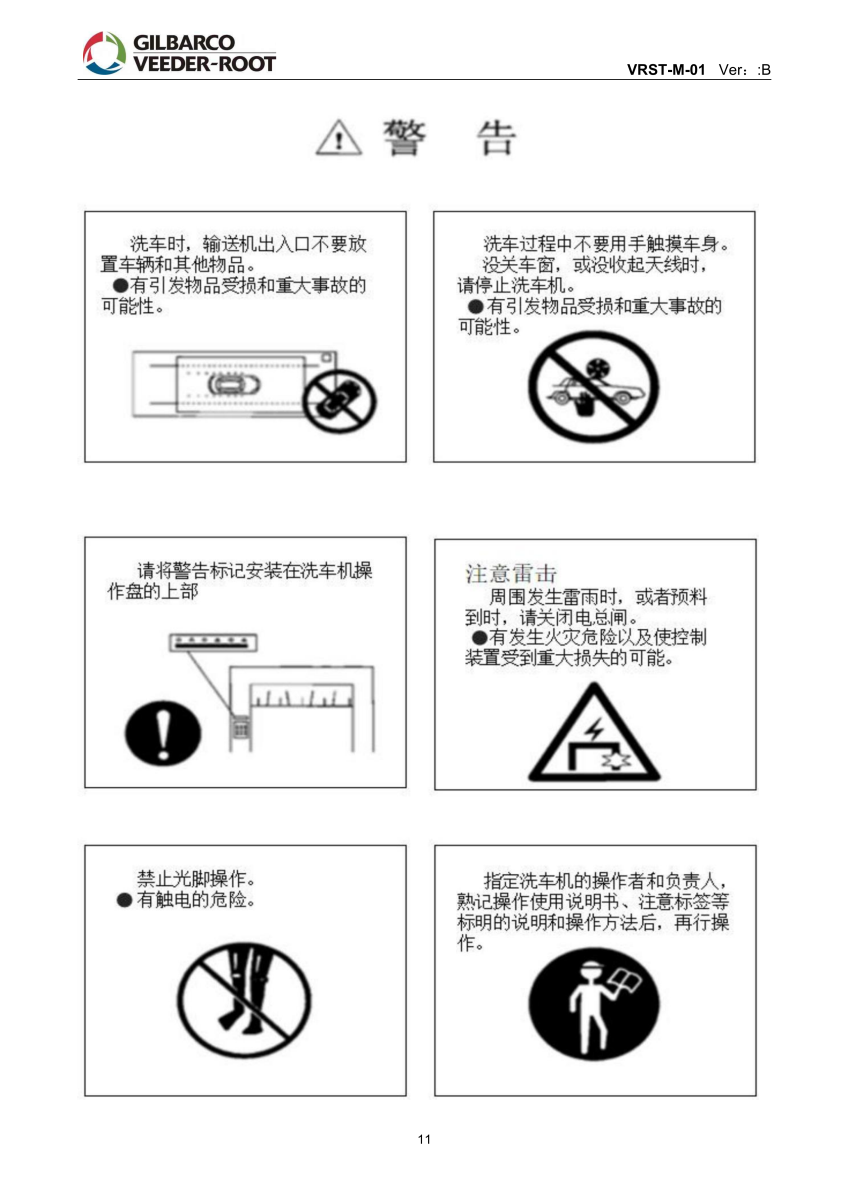 GILBARCO
VEEDER-ROOT

VRST-M-01 Ver：:B

警 告

洗车时，输送机出入口不要放置车辆和其他物品。
●有引发物品受损和重大事故的可能性。

洗车过程中不要用手触摸车身。
没关车窗，或没收起天线时，请停止洗车机。
●有引发物品受损和重大事故的可能性。

请将警告标记安装在洗车机操作盘的上部

注意雷击
周围发生雷雨时，或者预料到时，请关闭电总闸。
●有发生火灾危险以及使控制装置受到重大损失的可能。

禁止光脚操作。
●有触电的危险。

指定洗车机的操作者和负责人，熟记操作使用说明书、注意标签等标明的说明和操作方法后，再行操作。

11