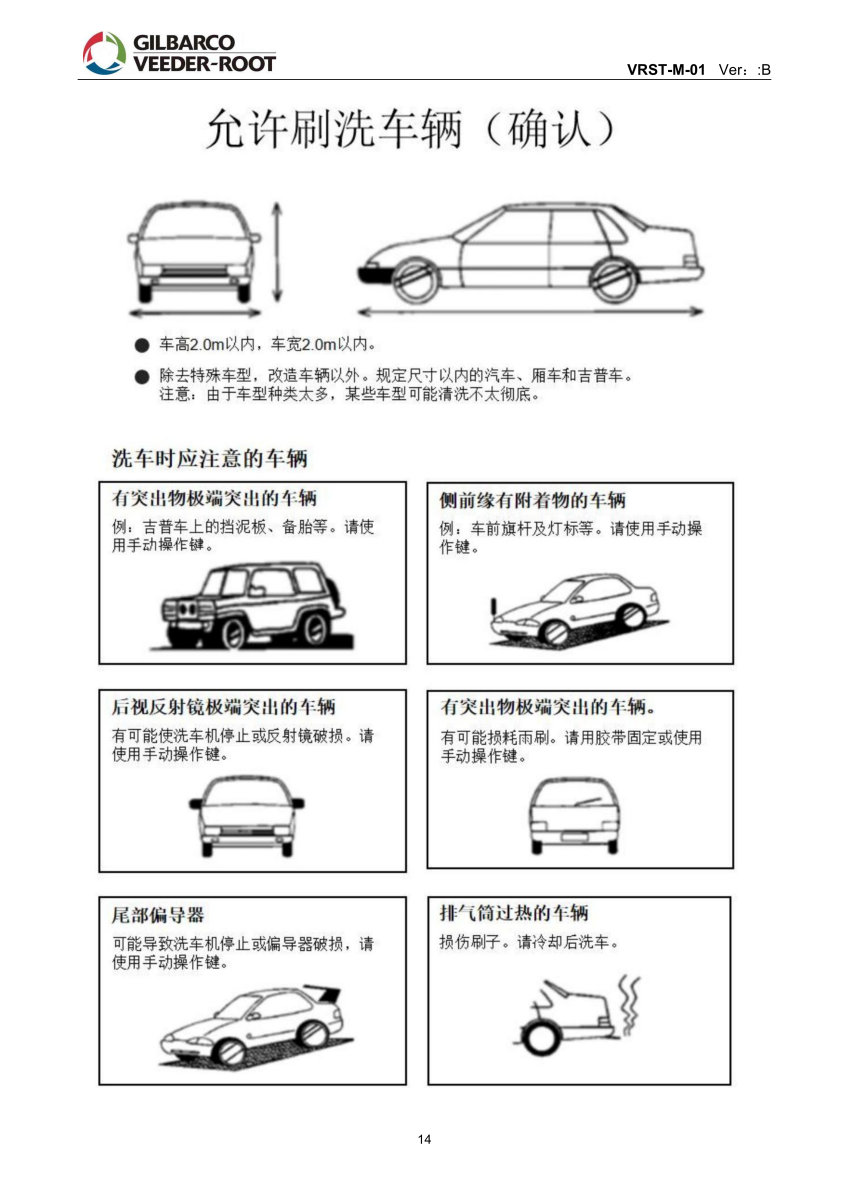 GILBARCO
VEEDER-ROOT

VRST-M-01 Ver：:B

允许刷洗车辆（确认）

● 车高2.0m以内，车宽2.0m以内。

● 除去特殊车型，改造车辆以外。规定尺寸以内的汽车、厢车和吉普车。
注意：由于车型种类太多，某些车型可能清洗不太彻底。

洗车时应注意的车辆

有突出物极端突出的车辆
例：吉普车上的挡泥板、备胎等。请使用手动操作键。

侧前缘有附着物的车辆
例：车前旗杆及灯标等。请使用手动操作键。

后视反射镜极端突出的车辆
有可能使洗车机停止或反射镜破损。请使用手动操作键。

有突出物极端突出的车辆。
有可能损耗雨刷。请用胶带固定或使用手动操作键。

尾部偏导器
可能导致洗车机停止或偏导器破损，请使用手动操作键。

排气筒过热的车辆
损伤刷子。请冷却后洗车。

14