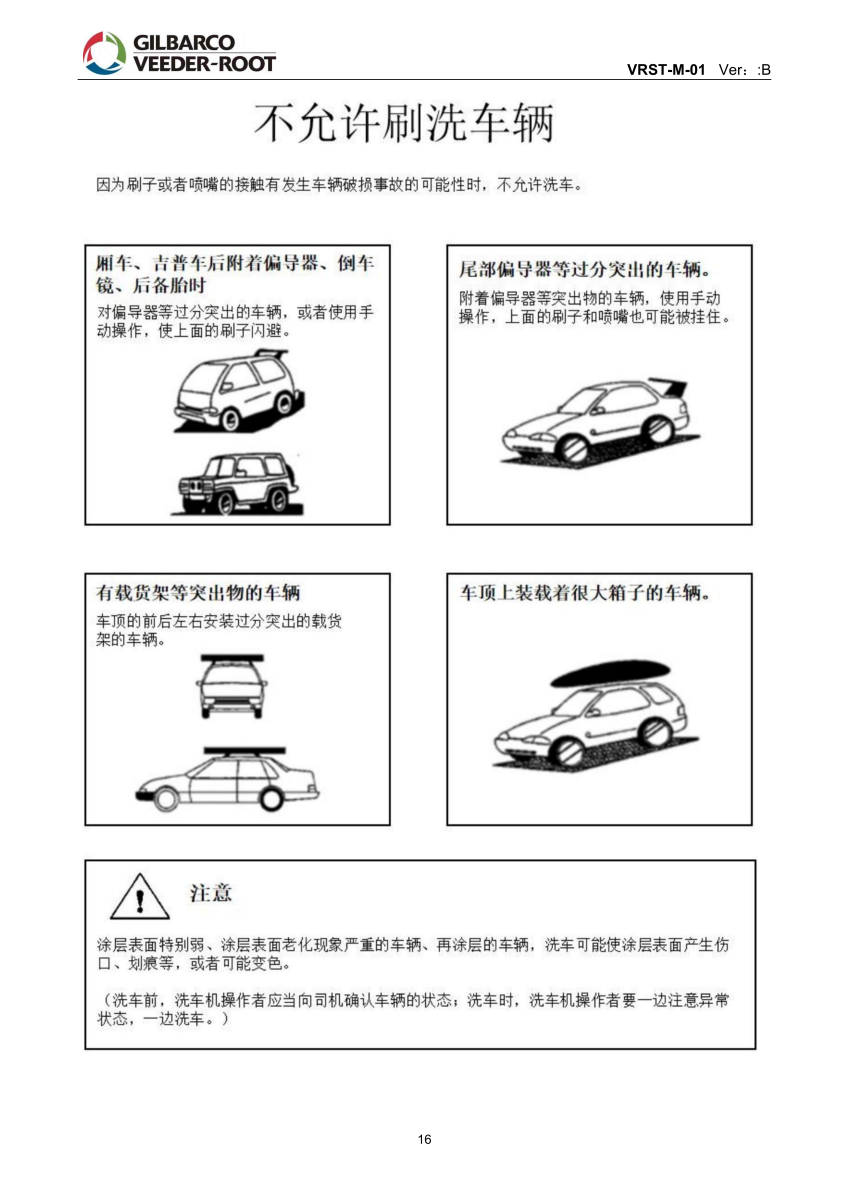 GILBARCO
VEEDER-ROOT

VRST-M-01 Ver：:B

不允许刷洗车辆

因为刷子或者喷嘴的接触有发生车辆破损事故的可能性时，不允许洗车。

厢车、吉普车后附着偏导器、倒车镜、后备胎时

对偏导器等过分突出的车辆，或者使用手动操作，使上面的刷子闪避。

尾部偏导器等过分突出的车辆。

附着偏导器等突出物的车辆，使用手动操作，上面的刷子和喷嘴也可能被挂住。

有载货架等突出物的车辆

车顶的前后左右安装过分突出的载货架的车辆。

车顶上装载着很大箱子的车辆。

注意

涂层表面特别弱、涂层表面老化现象严重的车辆、再涂层的车辆，洗车可能使涂层表面产生伤口、划痕等，或者可能变色。

（洗车前，洗车机操作者应当向司机确认车辆的状态；洗车时，洗车机操作者要一边注意异常状态，一边洗车。）

16