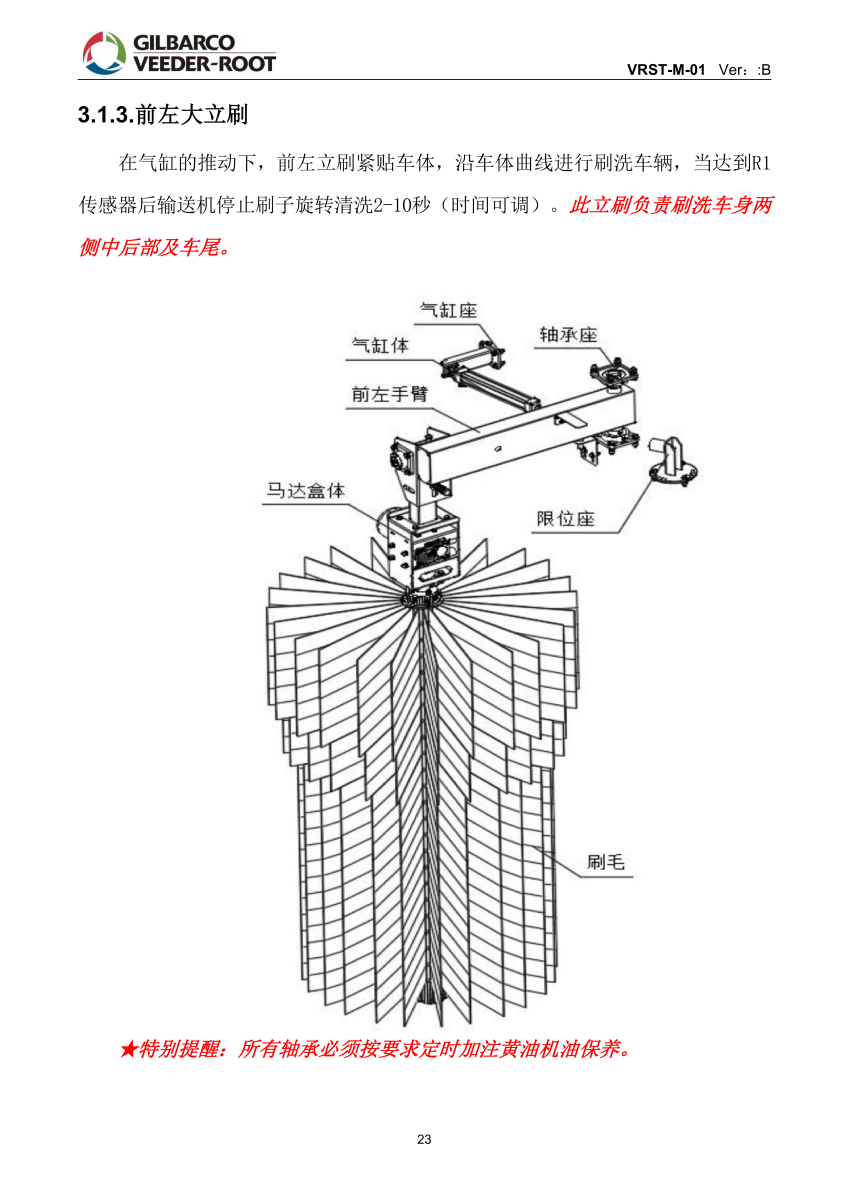 GILBARCO VEEDER-ROOT

VRST-M-01 Ver：:B

3.1.3.前左大立刷

在气缸的推动下，前左立刷紧贴车体，沿车体曲线进行刷洗车辆，当达到R1传感器后输送机停止刷子旋转清洗2-10秒（时间可调）。此立刷负责刷洗车身两侧中后部及车尾。

气缸座

气缸体

轴承座

前左手臂

马达盒体

限位座

刷毛

★特别提醒：所有轴承必须按要求定时加注黄油机油保养。

23