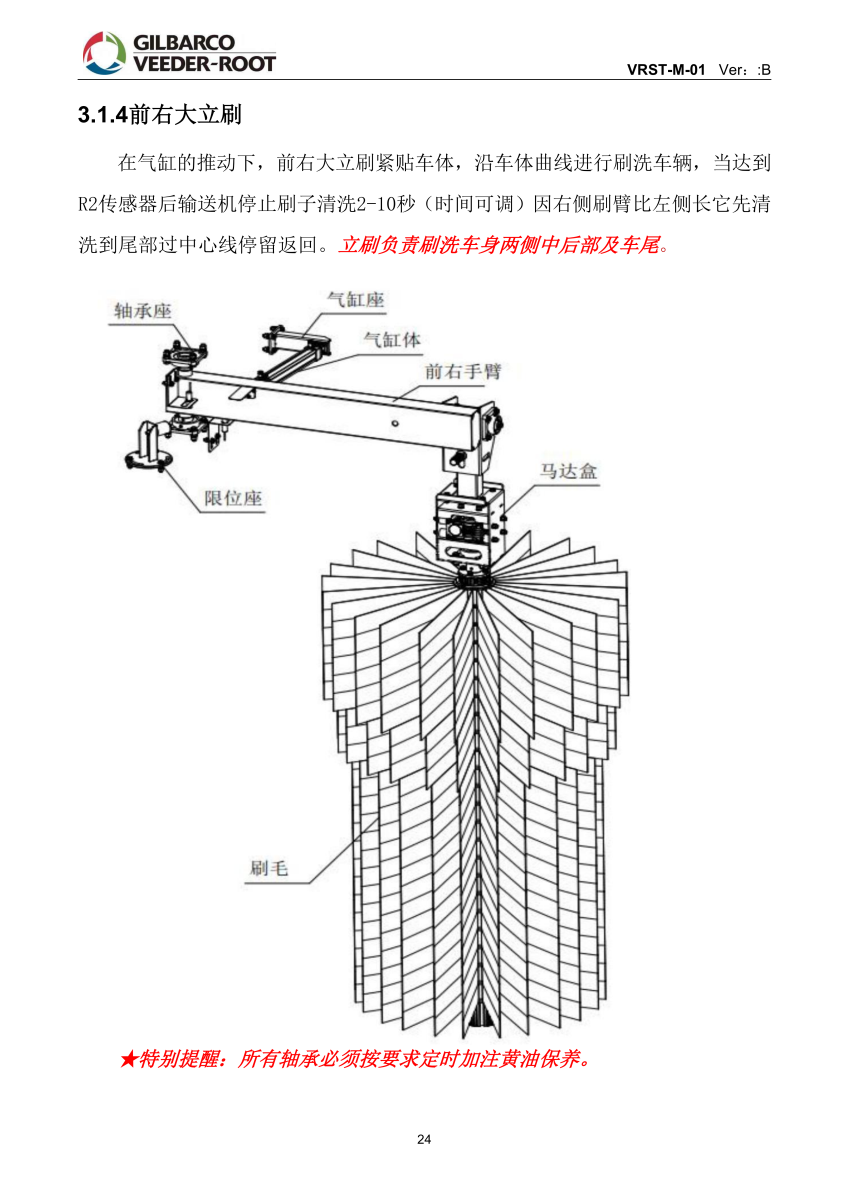 GILBARCO VEEDER-ROOT

VRST-M-01 Ver：:B

3.1.4前右大立刷

在气缸的推动下，前右大立刷紧贴车体，沿车体曲线进行刷洗车辆，当达到R2传感器后输送机停止刷子清洗2-10秒（时间可调）因右侧刷臂比左侧长它先清洗到尾部过中心线停留返回。立刷负责刷洗车身两侧中后部及车尾。

轴承座
气缸座
气缸体
前右手臂
马达盒
限位座
刷毛

★特别提醒：所有轴承必须按要求定时加注黄油保养。

24