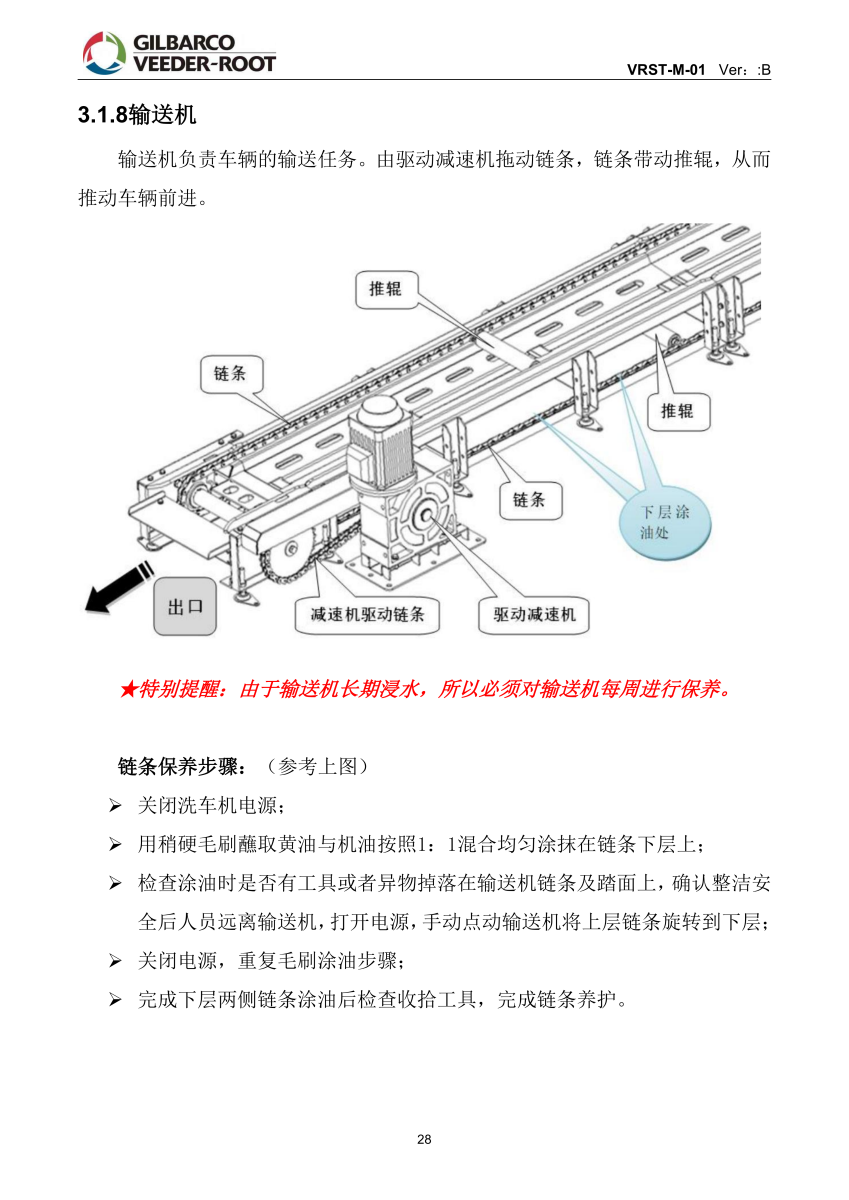 GILBARCO VEEDER-ROOT

VRST-M-01 Ver：:B

3.1.8输送机

输送机负责车辆的输送任务。由驱动减速机拖动链条，链条带动推辊，从而推动车辆前进。

推辊

链条

推辊

链条

下层涂油处

出口

减速机驱动链条

驱动减速机

★特别提醒：由于输送机长期浸水，所以必须对输送机每周进行保养。

链条保养步骤：（参考上图）

➢ 关闭洗车机电源；

➢ 用稍硬毛刷蘸取黄油与机油按照1：1混合均匀涂抹在链条下层上；

➢ 检查涂油时是否有工具或者异物掉落在输送机链条及踏面上，确认整洁安全后人员远离输送机，打开电源，手动点动输送机将上层链条旋转到下层；

➢ 关闭电源，重复毛刷涂油步骤；

➢ 完成下层两侧链条涂油后检查收拾工具，完成链条养护。

28