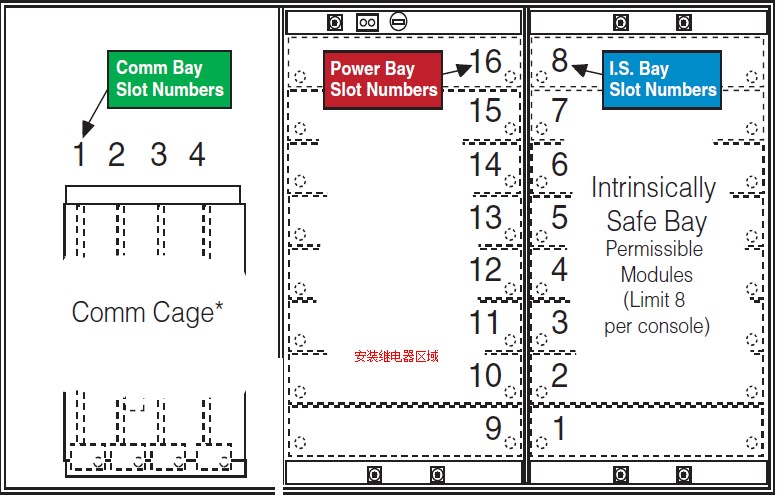 Comm Bay Slot Numbers

1 2 3 4

Comm Cage*

Power Bay Slot Numbers

16
15
14
13
12
11
安装继电器区域
10
9

I.S. Bay Slot Numbers

8
7
6
5
4
3
2
1

Intrinsically Safe Bay
Permissible Modules
(Limit 8 per console)