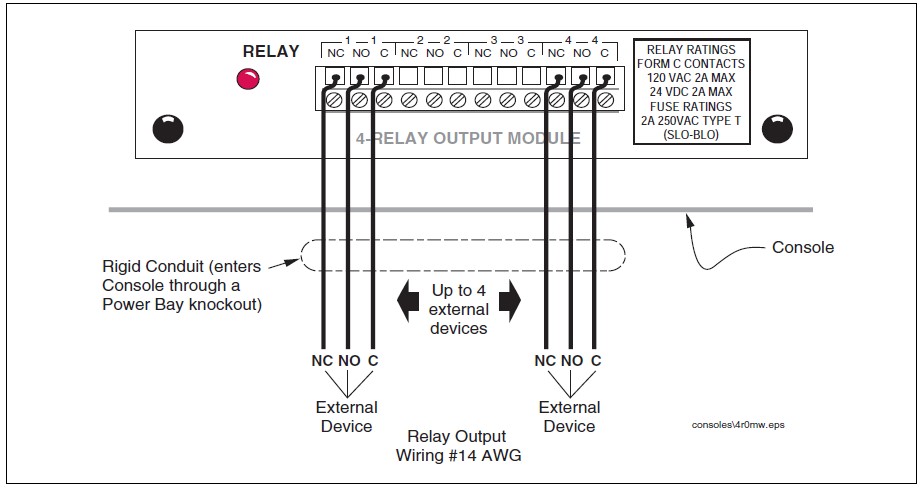 RELAY

1 1 2 2 3 3 4 4
NC NO C NC NO C NC NO C NC NO C

RELAY RATINGS
FORM C CONTACTS
120 VAC 2A MAX
24 VDC 2A MAX
FUSE RATINGS
2A 250VAC TYPE T
(SLO-BLO)

4-RELAY OUTPUT MODULE

Console

Rigid Conduit (enters Console through a Power Bay knockout)

Up to 4 external devices

NC NO C
External Device

NC NO C
External Device

Relay Output Wiring #14 AWG

consoles\4r0mw.eps