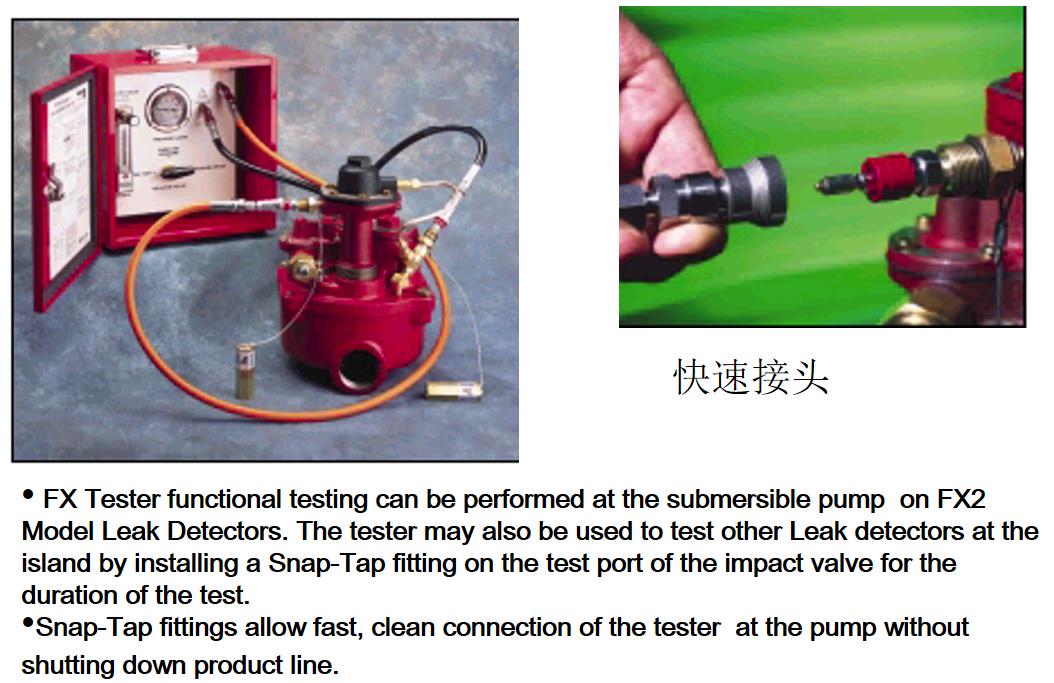 快速接头

• FX Tester functional testing can be performed at the submersible pump on FX2 Model Leak Detectors. The tester may also be used to test other Leak detectors at the island by installing a Snap-Tap fitting on the test port of the impact valve for the duration of the test.
•Snap-Tap fittings allow fast, clean connection of the tester at the pump without shutting down product line.