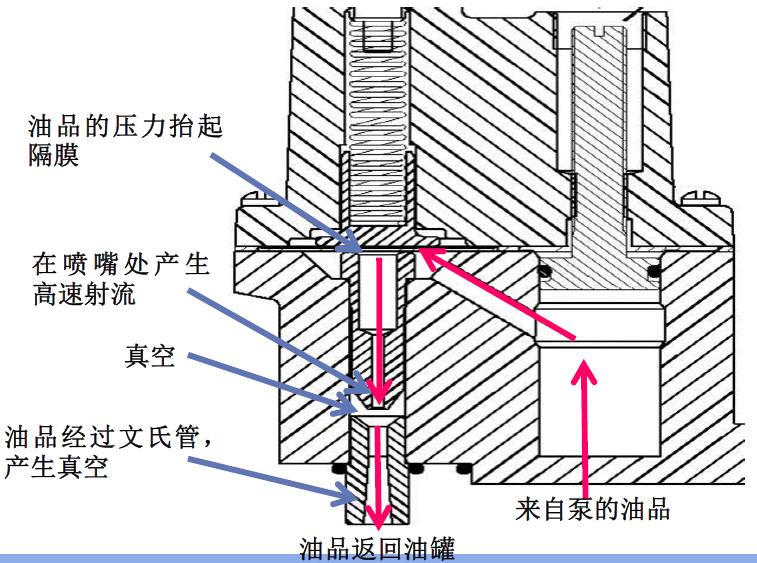 油品的压力抬起隔膜

在喷嘴处产生高速射流

真空

油品经过文氏管，产生真空

来自泵的油品

油品返回油罐