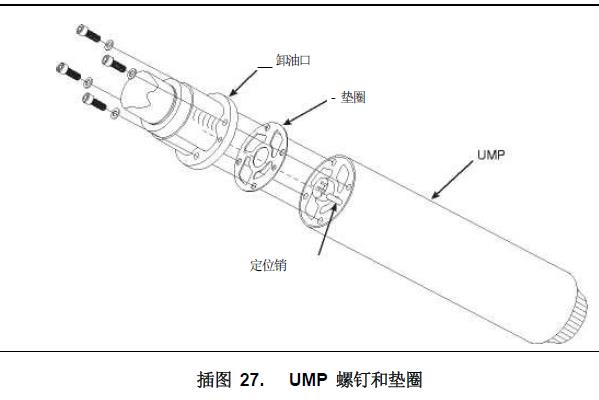 卸油口

垫圈

UMP

定位销

插图 27. UMP 螺钉和垫圈